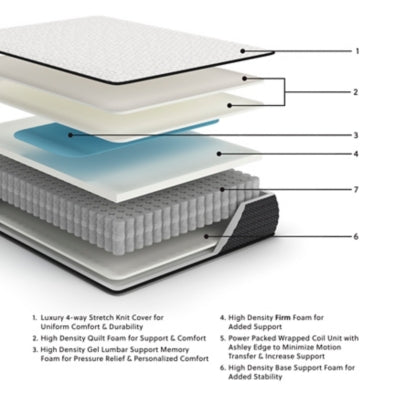 1
2
3
4
7
6

1. Luxury 4-way Stretch Knit Cover for Uniform Comfort & Durability
2. High Density Quilt Foam for Support & Comfort
3. High Density Gel Lumbar Support Memory Foam for Pressure Relief & Personalized Comfort

4. High Density Firm Foam for Added Support
5. Power Packed Wrapped Coil Unit with Ashley Edge to Minimize Motion Transfer & Increase Support
6. High Density Base Support Foam for Added Stability