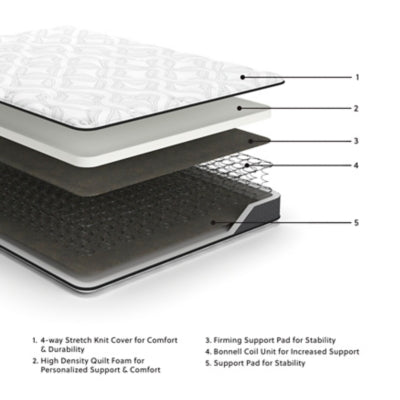 1

2

3

4

5

1. 4-way Stretch Knit Cover for Comfort & Durability
2. High Density Quilt Foam for Personalized Support & Comfort

3. Firming Support Pad for Stability
4. Bonnell Coil Unit for Increased Support
5. Support Pad for Stability